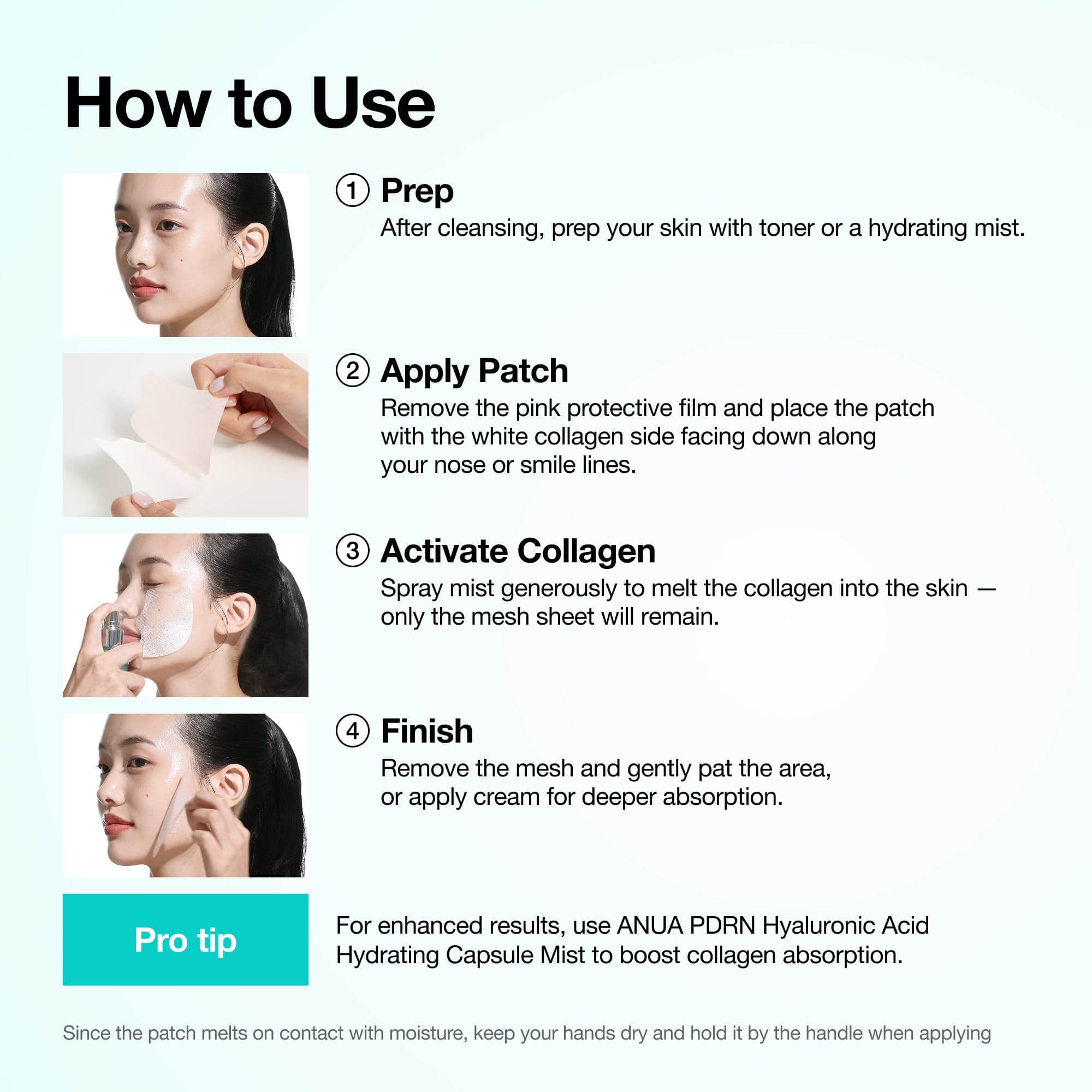 How to Use

① Prep
After cleansing, prep your skin with toner or a hydrating mist.

② Apply Patch
Remove the pink protective film and place the patch with the white collagen side facing down along your nose or smile lines.

③ Activate Collagen
Spray mist generously to melt the collagen into the skin — only the mesh sheet will remain.

④ Finish
Remove the mesh and gently pat the area, or apply cream for deeper absorption.

Pro tip

For enhanced results, use ANUA PDRN Hyaluronic Acid Hydrating Capsule Mist to boost collagen absorption.

Since the patch melts on contact with moisture, keep your hands dry and hold it by the handle when applying